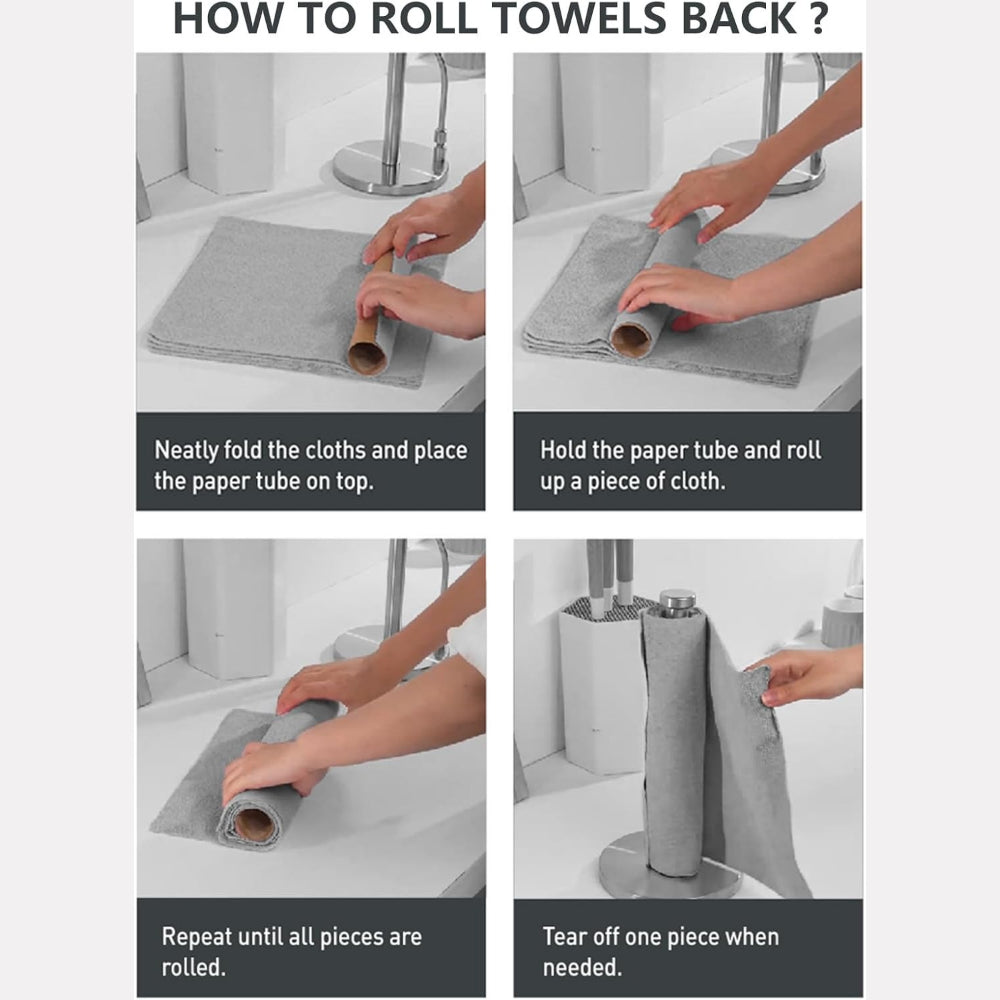 HOW TO ROLL TOWELS BACK ?

Neatly fold the cloths and place the paper tube on top.

Hold the paper tube and roll up a piece of cloth.

Repeat until all pieces are rolled.

Tear off one piece when needed.